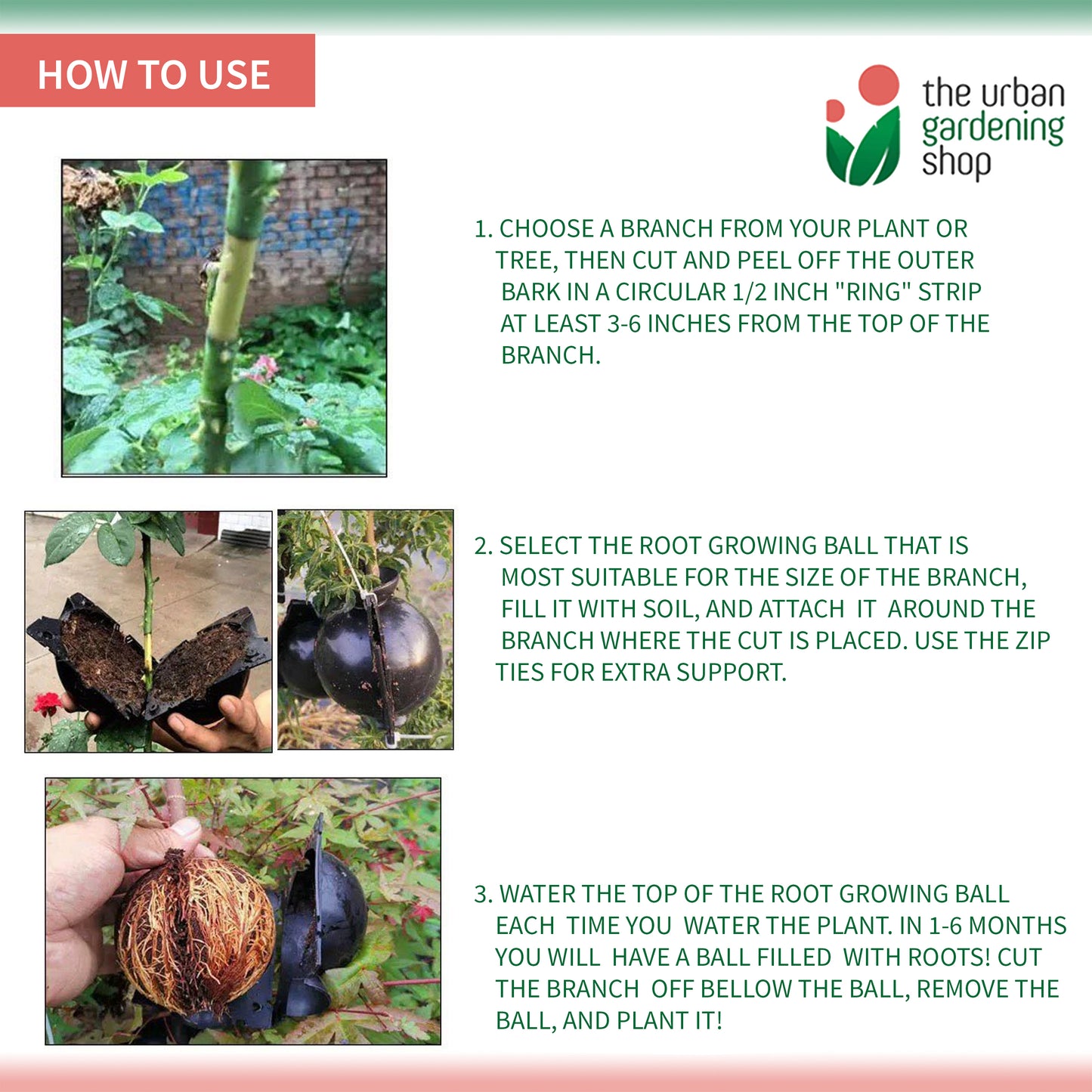 HOW TO USE

the urban gardening shop

1. CHOOSE A BRANCH FROM YOUR PLANT OR TREE, THEN CUT AND PEEL OFF THE OUTER BARK IN A CIRCULAR 1/2 INCH "RING" STRIP AT LEAST 3-6 INCHES FROM THE TOP OF THE BRANCH.

2. SELECT THE ROOT GROWING BALL THAT IS MOST SUITABLE FOR THE SIZE OF THE BRANCH, FILL IT WITH SOIL, AND ATTACH IT AROUND THE BRANCH WHERE THE CUT IS PLACED. USE THE ZIP TIES FOR EXTRA SUPPORT.

3. WATER THE TOP OF THE ROOT GROWING BALL EACH TIME YOU WATER THE PLANT. IN 1-6 MONTHS YOU WILL HAVE A BALL FILLED WITH ROOTS! CUT THE BRANCH OFF BELLOW THE BALL, REMOVE THE BALL, AND PLANT IT!